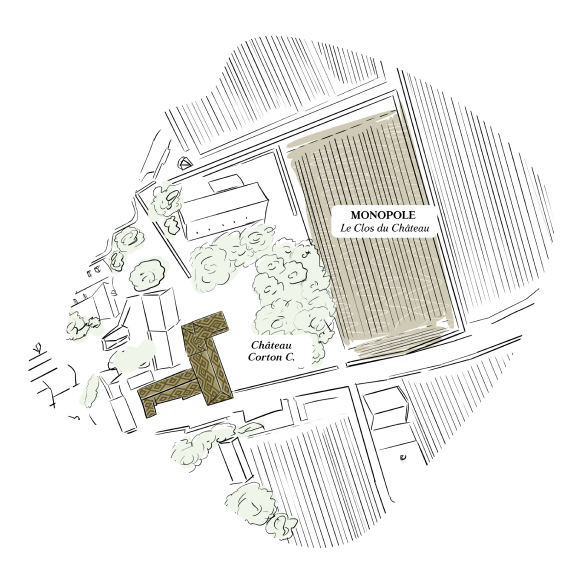 MONOPOLE
Le Clos du Château

Château
Corton C.